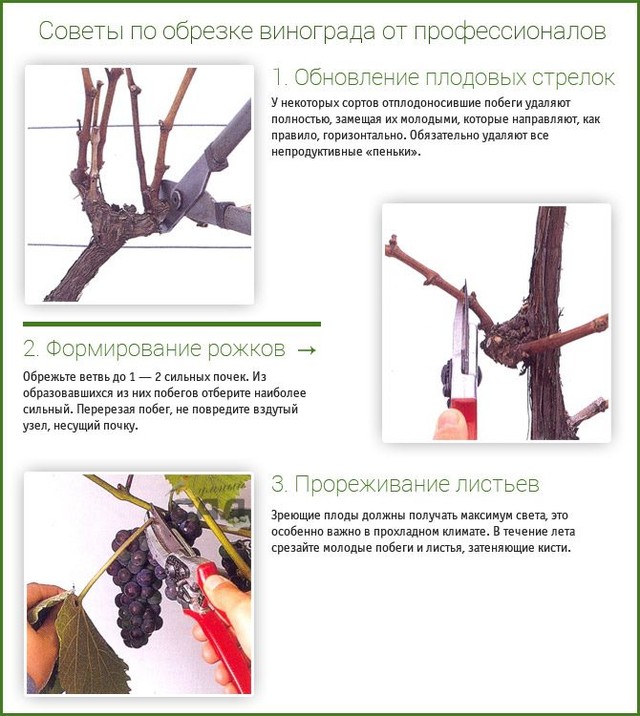 Советы по обрезке винограда от профессионалов

1. Обновление плодовых стрелок

У некоторых сортов отплодоносившие побеги удаляют полностью, замещая их молодыми, которые направляют, как правило, горизонтально. Обязательно удаляют все непродуктивные «пеньки».

2. Формирование рожков →

Обрежьте ветвь до 1 — 2 сильных почек. Из образовавшихся из них побегов отберите наиболее сильный. Перерезая побег, не повредите вздутый узел, несущий почку.

3. Прореживание листьев

Зреющие плоды должны получать максимум света, это особенно важно в прохладном климате. В течение лета срезайте молодые побеги и листья, затеняющие кисти.